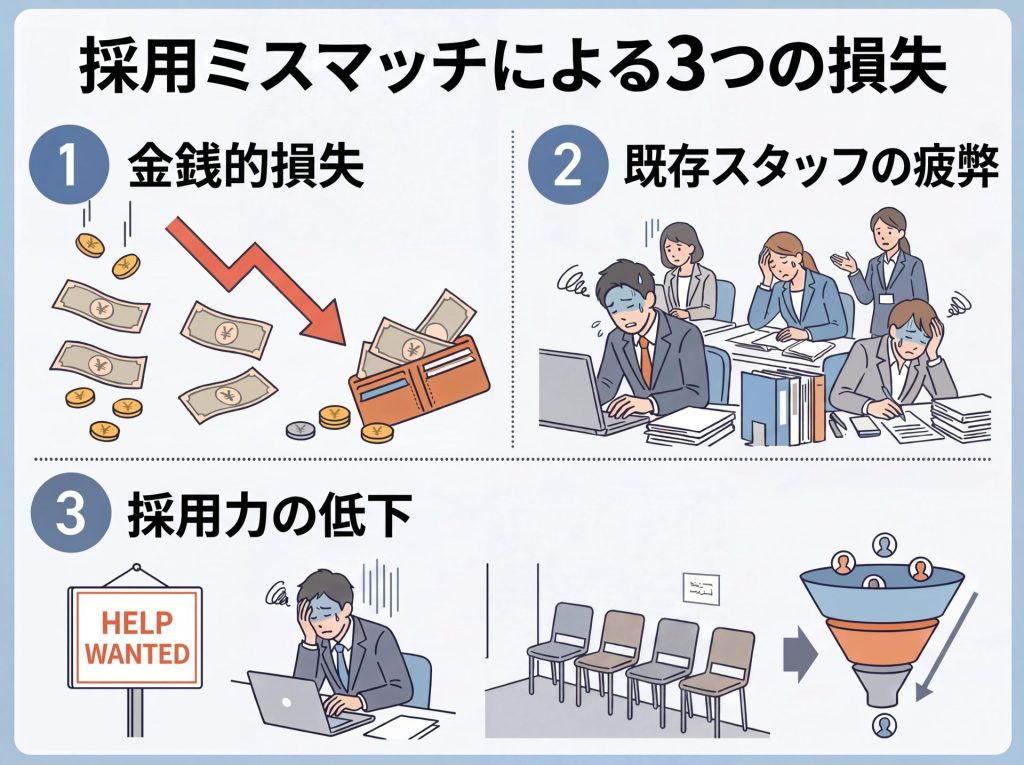 採用ミスマッチによる3つの損失

1 金銭的損失

2 既存スタッフの疲弊

3 採用力の低下

HELP WANTED